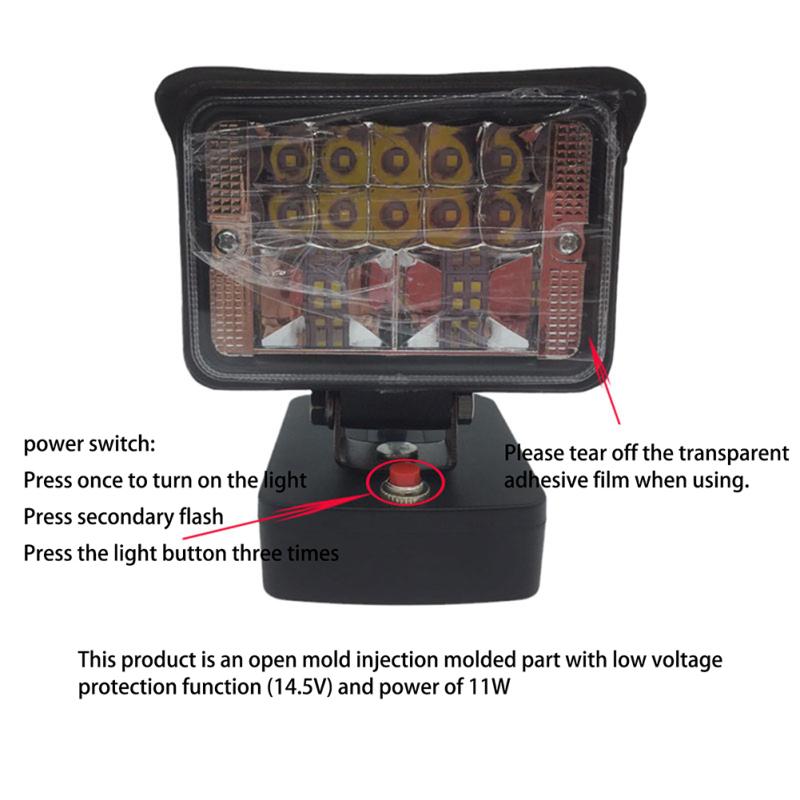 power switch:
Press once to turn on the light
Press secondary flash
Press the light button three times

Please tear off the transparent adhesive film when using.

This product is an open mold injection molded part with low voltage protection function (14.5V) and power of 11W