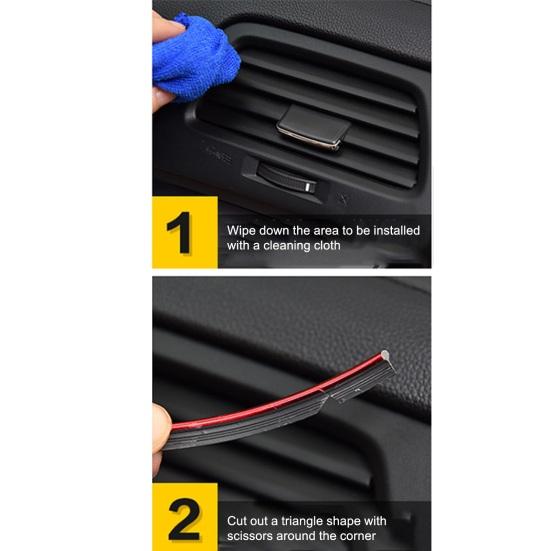 1

Wipe down the area to be installed with a cleaning cloth

2

Cut out a triangle shape with scissors around the corner