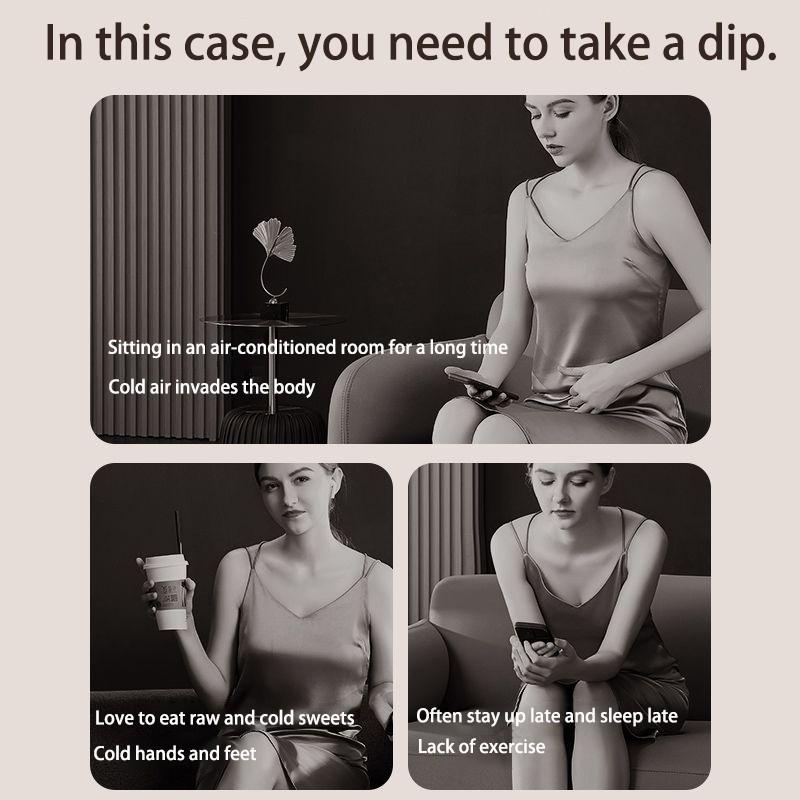 In this case, you need to take a dip.

Sitting in an air-conditioned room for a long time

Cold air invades the body

Love to eat raw and cold sweets

Cold hands and feet

Often stay up late and sleep late

Lack of exercise