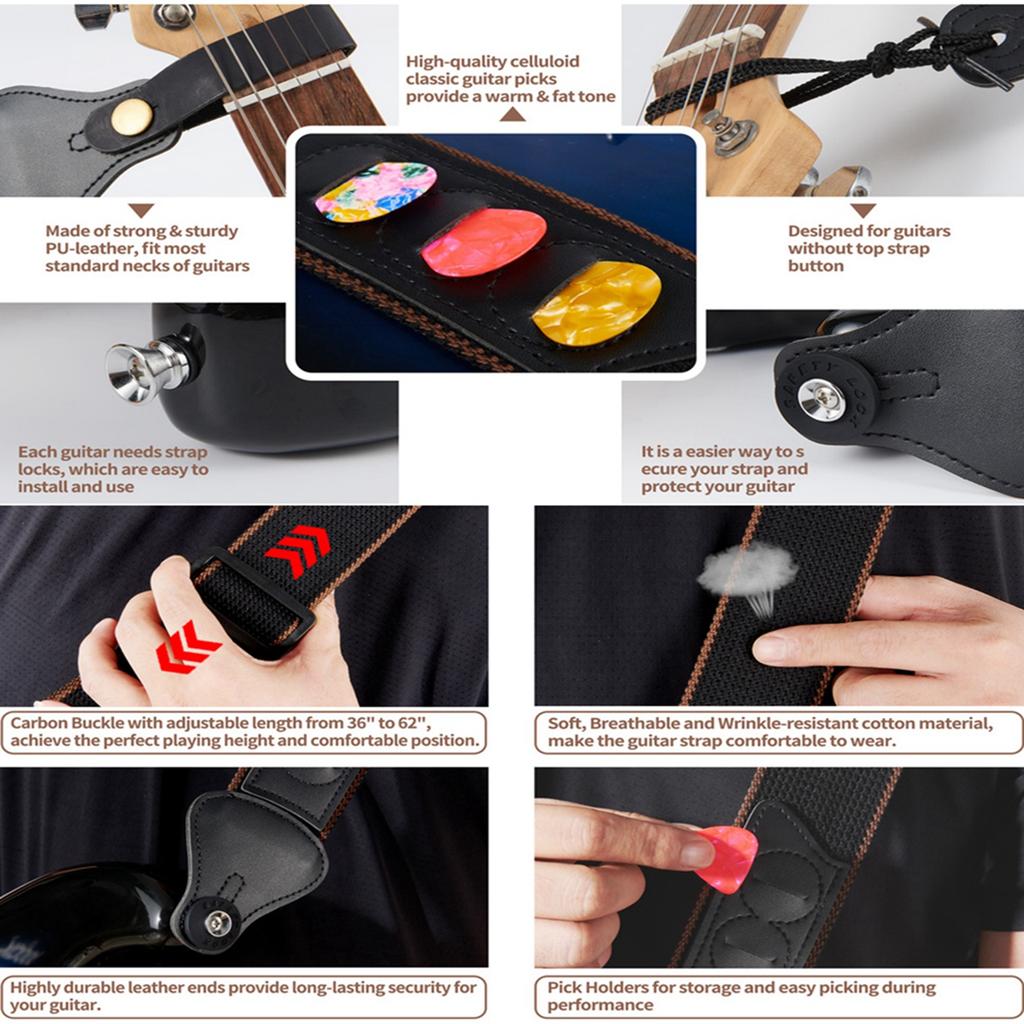 High-quality celluloid classic guitar picks provide a warm & fat tone

Made of strong & sturdy PU-leather, fit most standard necks of guitars

Designed for guitars without top strap button

Each guitar needs strap locks, which are easy to install and use

It is a easier way to s ecure your strap and protect your guitar

Carbon Buckle with adjustable length from 36'' to 62'', achieve the perfect playing height and comfortable position.

Soft, Breathable and Wrinkle-resistant cotton material, make the guitar strap comfortable to wear.

Highly durable leather ends provide long-lasting security for your guitar.

Pick Holders for storage and easy picking during performance