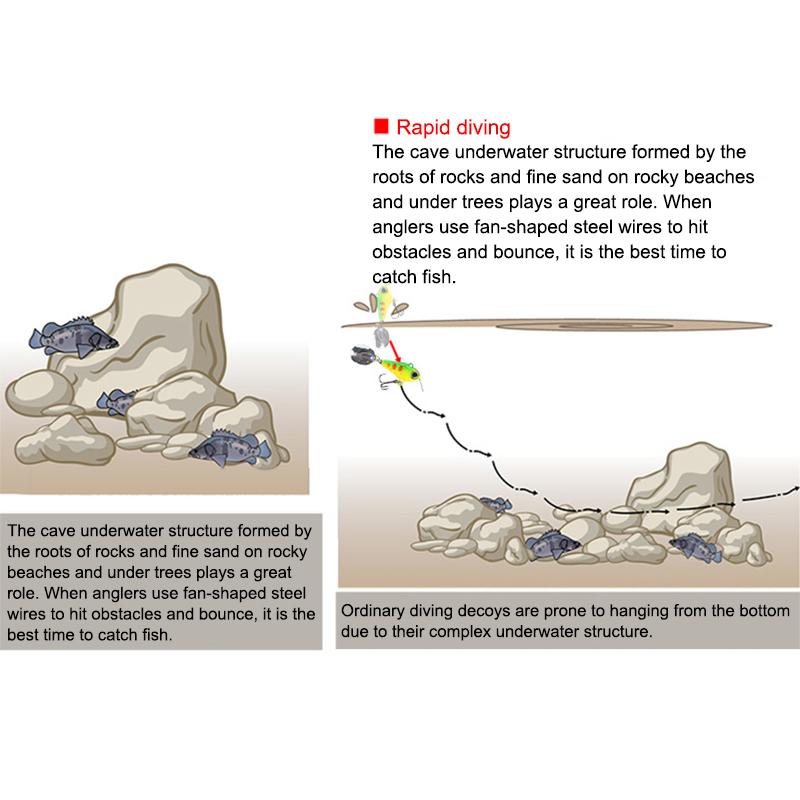 ■ Rapid diving
The cave underwater structure formed by the roots of rocks and fine sand on rocky beaches and under trees plays a great role. When anglers use fan-shaped steel wires to hit obstacles and bounce, it is the best time to catch fish.

The cave underwater structure formed by the roots of rocks and fine sand on rocky beaches and under trees plays a great role. When anglers use fan-shaped steel wires to hit obstacles and bounce, it is the best time to catch fish.

Ordinary diving decoys are prone to hanging from the bottom due to their complex underwater structure.