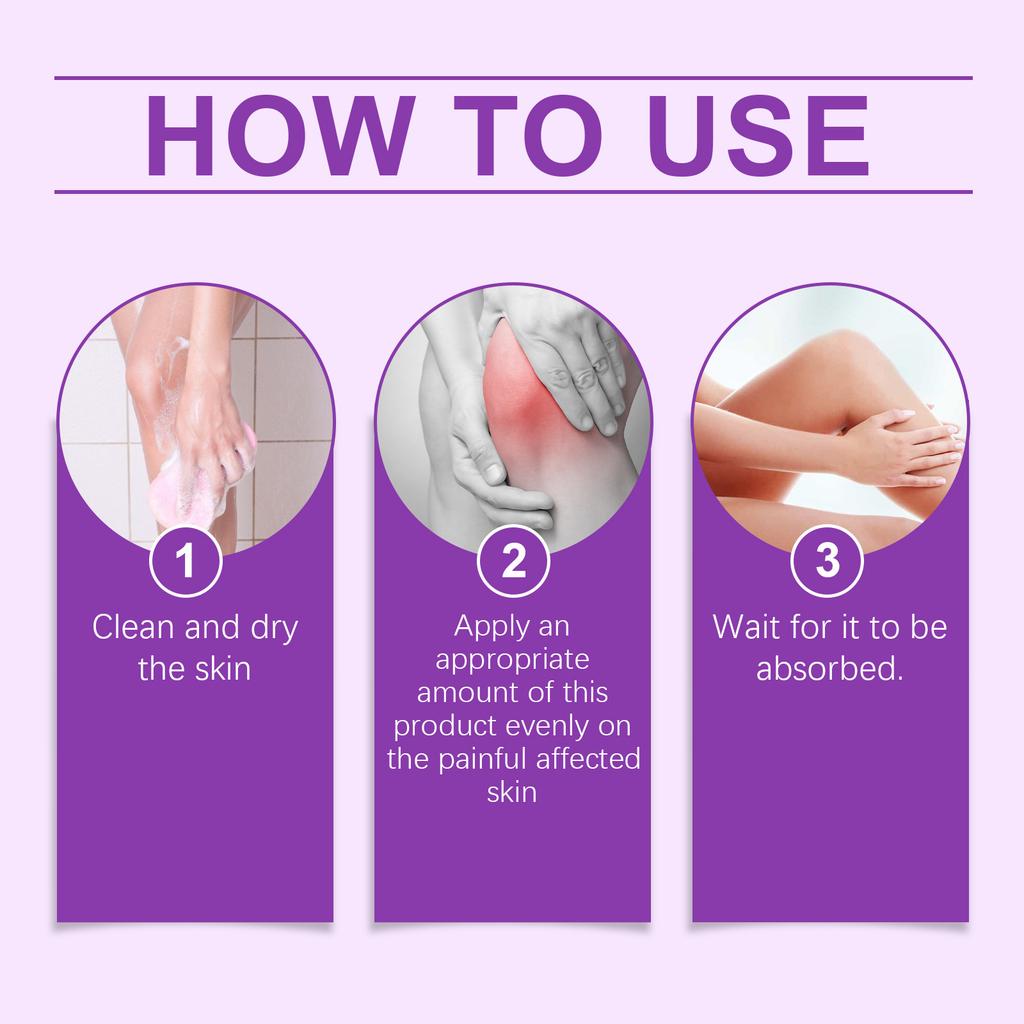 HOW TO USE

1
Clean and dry the skin

2
Apply an appropriate amount of this product evenly on the painful affected skin

3
Wait for it to be absorbed.