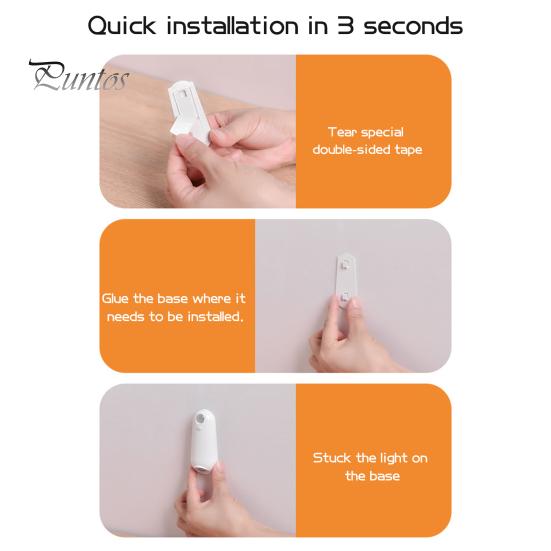 Quick installation in 3 seconds

Puntos

Tear special double-sided tape

Glue the base where it needs to be installed.

Stuck the light on the base