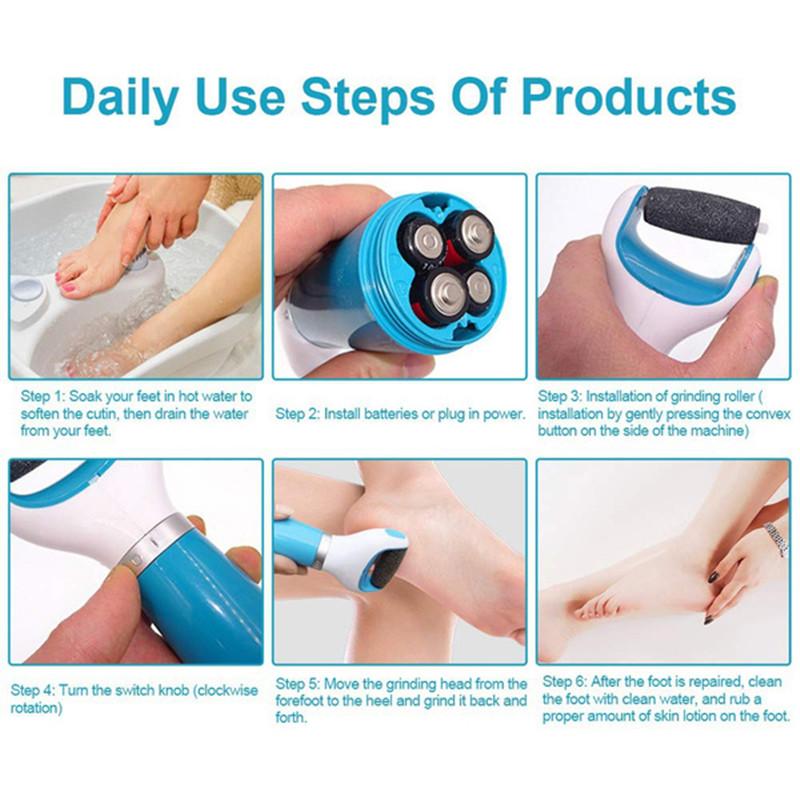 Daily Use Steps Of Products

Step 1: Soak your feet in hot water to soften the cutin, then drain the water from your feet.

Step 2: Install batteries or plug in power.

Step 3: Installation of grinding roller ( installation by gently pressing the convex button on the side of the machine)

Step 4: Turn the switch knob (clockwise rotation)

Step 5: Move the grinding head from the forefoot to the heel and grind it back and forth.

Step 6: After the foot is repaired, clean the foot with clean water, and rub a proper amount of skin lotion on the foot.