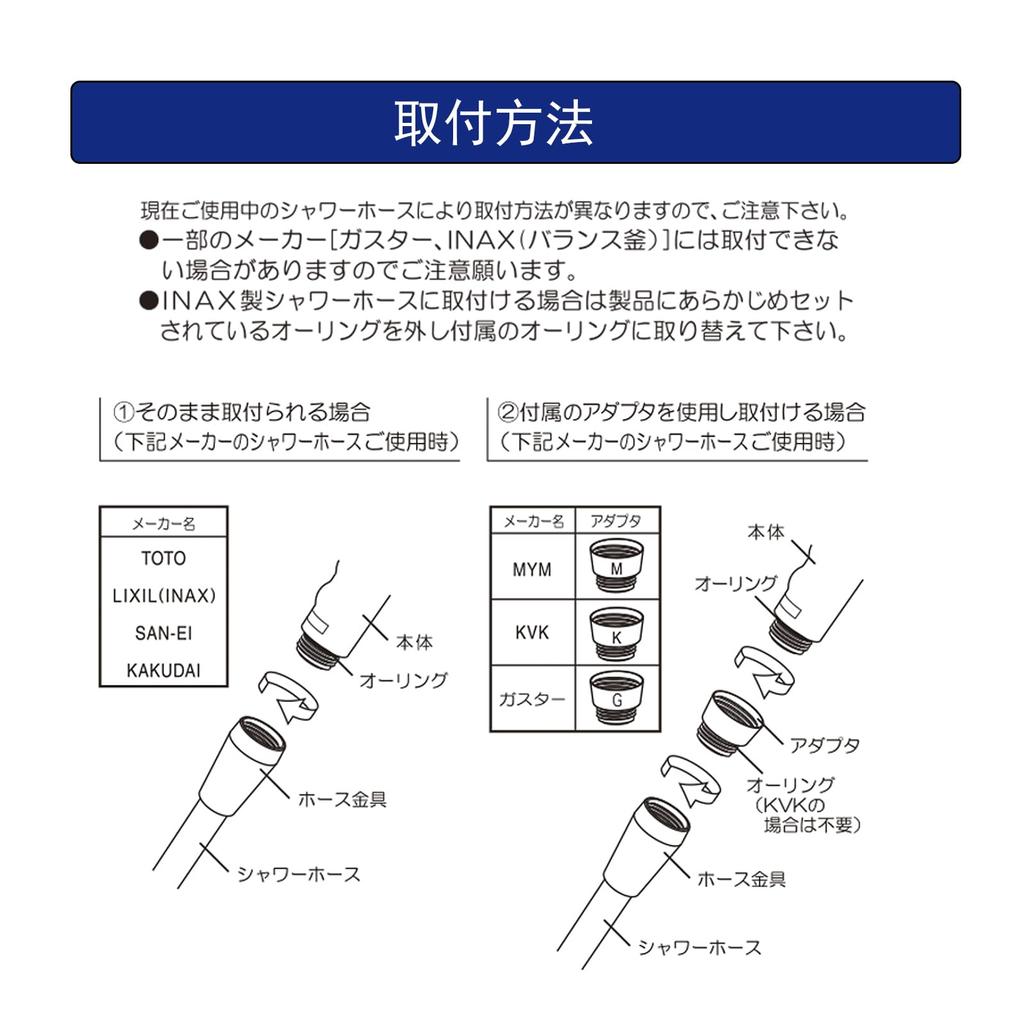 取付方法

現在ご使用中のシャワーホースにより取付方法が異なりますので、ご注意下さい。
●一部のメーカー[ガスター、INAX(バランス釜)]には取付できない場合がありますのでご注意願います。
●INAX製シャワーホースに取付ける場合は製品にあらかじめセットされているオーリングを外し付属のオーリングに取り替えて下さい。

①そのまま取付られる場合
(下記メーカーのシャワーホースご使用時)

| メーカー名 |
|---|
| TOTO |
| LIXIL(INAX) |
| SAN-EI |
| KAKUDAI |

本体
オーリング
ホース金具
シャワーホース

②付属のアダプタを使用し取付ける場合
(下記メーカーのシャワーホースご使用時)

| メーカー名 | アダプタ |
|---|---|
| MYM | M |
| KVK | K |
| ガスター | G |

本体
オーリング
アダプタ
オーリング
(KVKの場合は不要)
ホース金具
シャワーホース