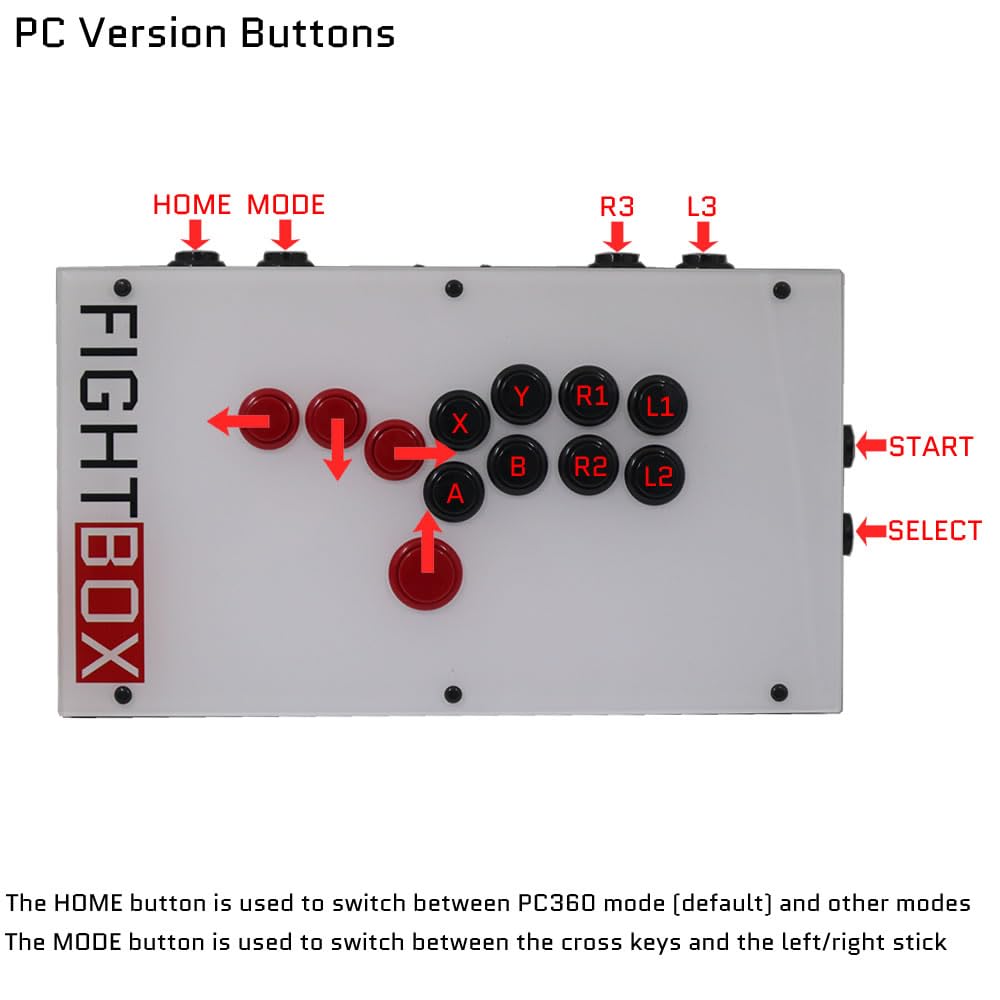 PC Version Buttons

HOME MODE R3 L3

FIGHTBOX

X Y R1 L1

A B R2 L2

START

SELECT

The HOME button is used to switch between PC360 mode (default) and other modes
The MODE button is used to switch between the cross keys and the left/right stick