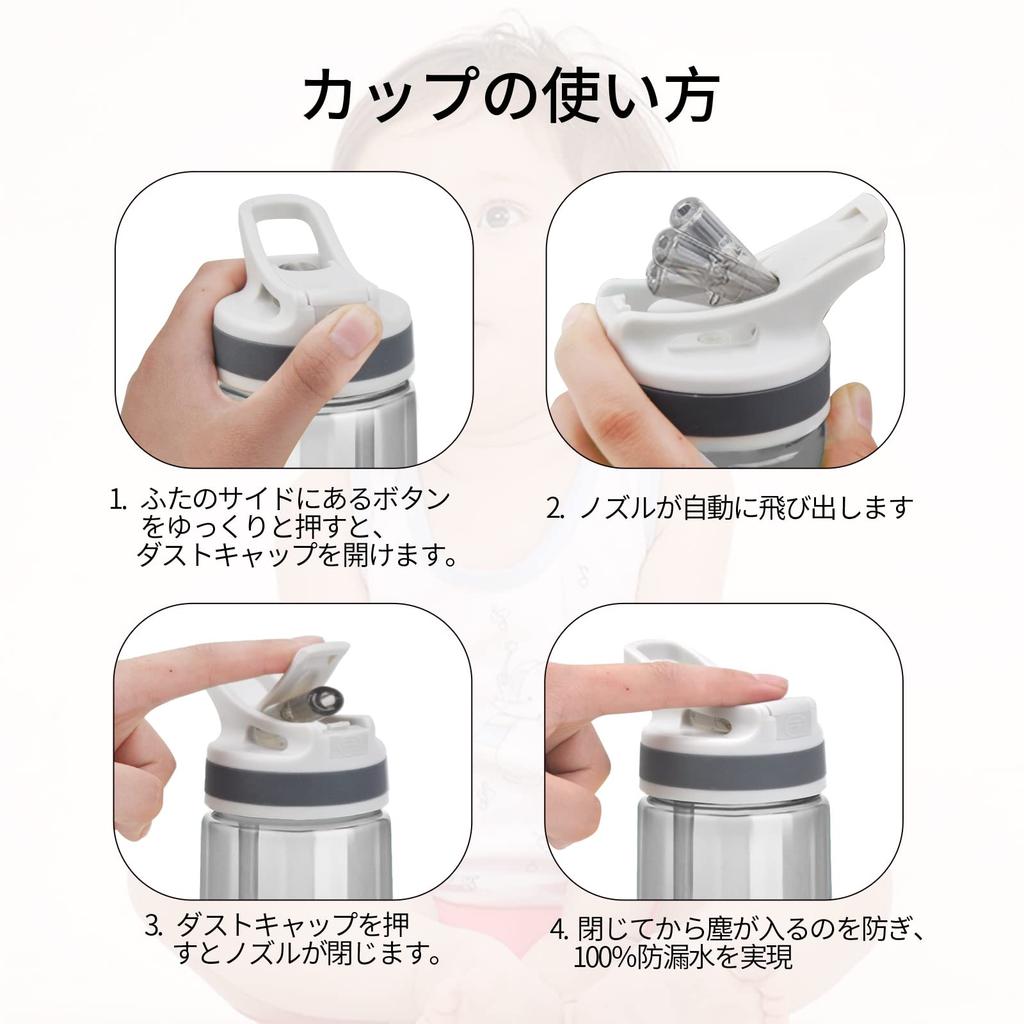 カップの使い方

1. ふたのサイドにあるボタンをゆっくりと押すと、ダストキャップを開けます。

2. ノズルが自動に飛び出します

3. ダストキャップを押すとノズルが閉じます。

4. 閉じてから塵が入るのを防ぎ、100%防漏水を実現