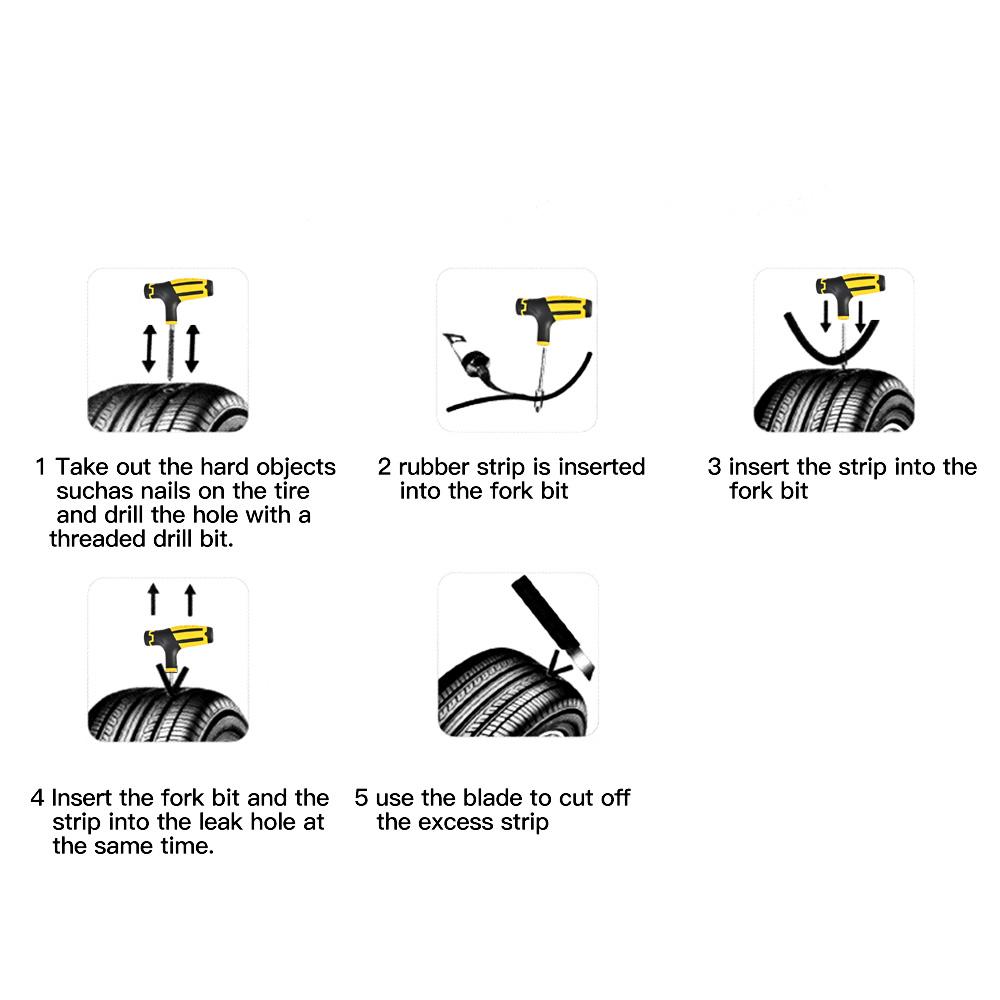 1 Take out the hard objects suchas nails on the tire and drill the hole with a threaded drill bit.

2 rubber strip is inserted into the fork bit

3 insert the strip into the fork bit

4 Insert the fork bit and the strip into the leak hole at the same time.

5 use the blade to cut off the excess strip