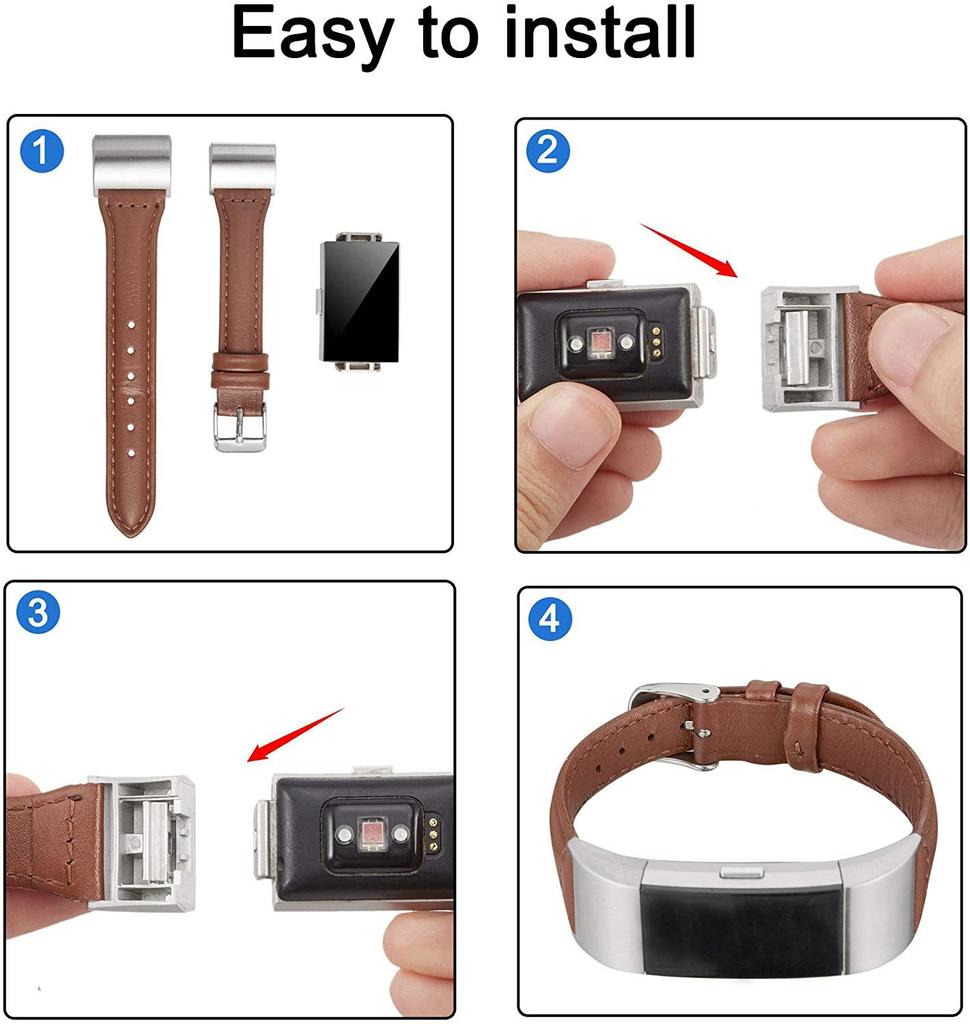 Easy to install

1

2

3

4