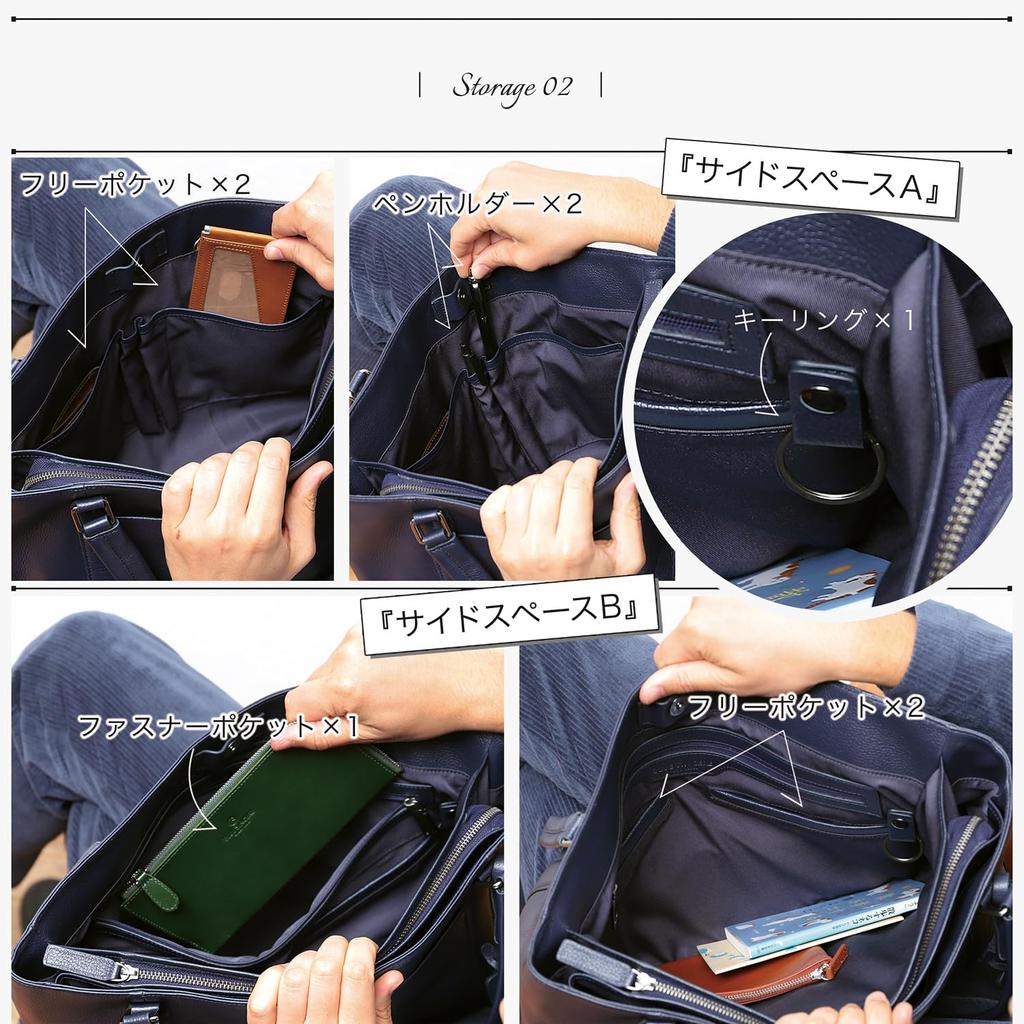 | Storage 02 |

『サイドスペースA』

フリーポケット×2

ペンホルダー×2

キーリング×1

『サイドスペースB』

ファスナーポケット×1

フリーポケット×2