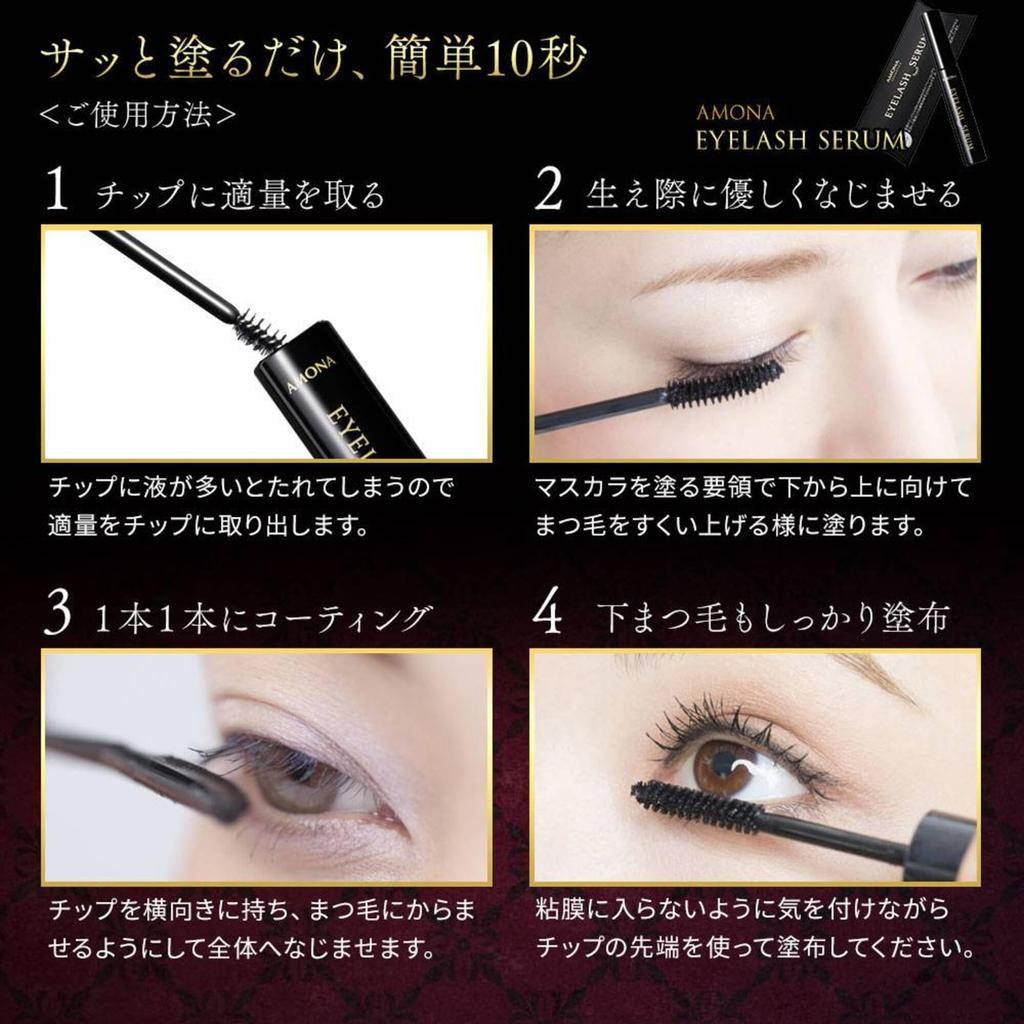 サッと塗るだけ、簡単10秒
<ご使用方法>

AMONA
EYELASH SERUM

1 チップに適量を取る

AMONA
EYEL

チップに液が多いとたれてしまうので適量をチップに取り出します。

2 生え際に優しくなじませる

マスカラを塗る要領で下から上に向けてまつ毛をすくい上げる様に塗ります。

3 1本1本にコーティング

チップを横向きに持ち、まつ毛にからませるようにして全体へなじませます。

4 下まつ毛もしっかり塗布

粘膜に入らないように気を付けながらチップの先端を使って塗布してください。