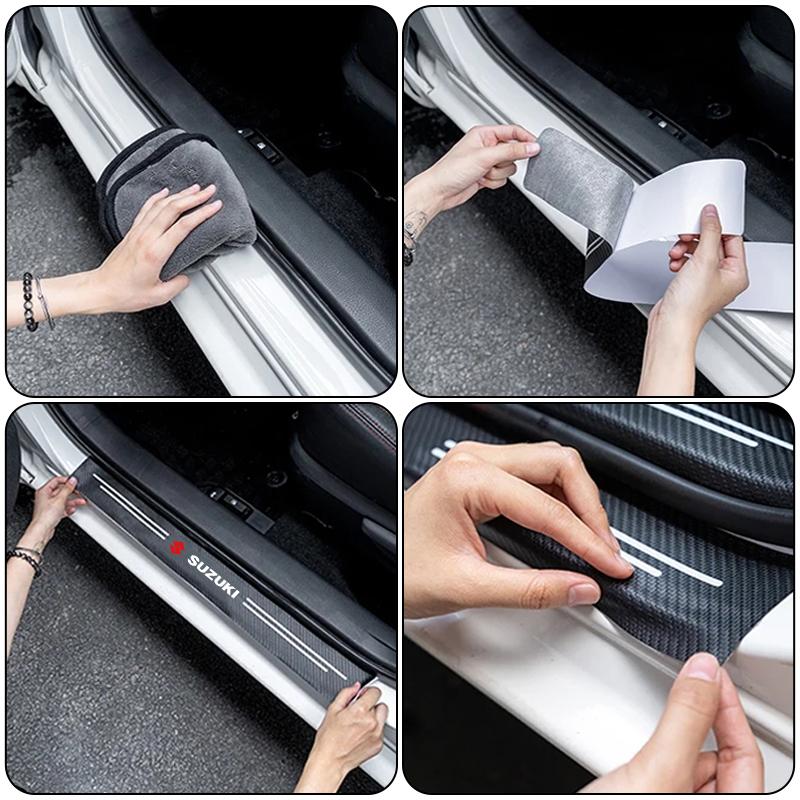 SUZUKI