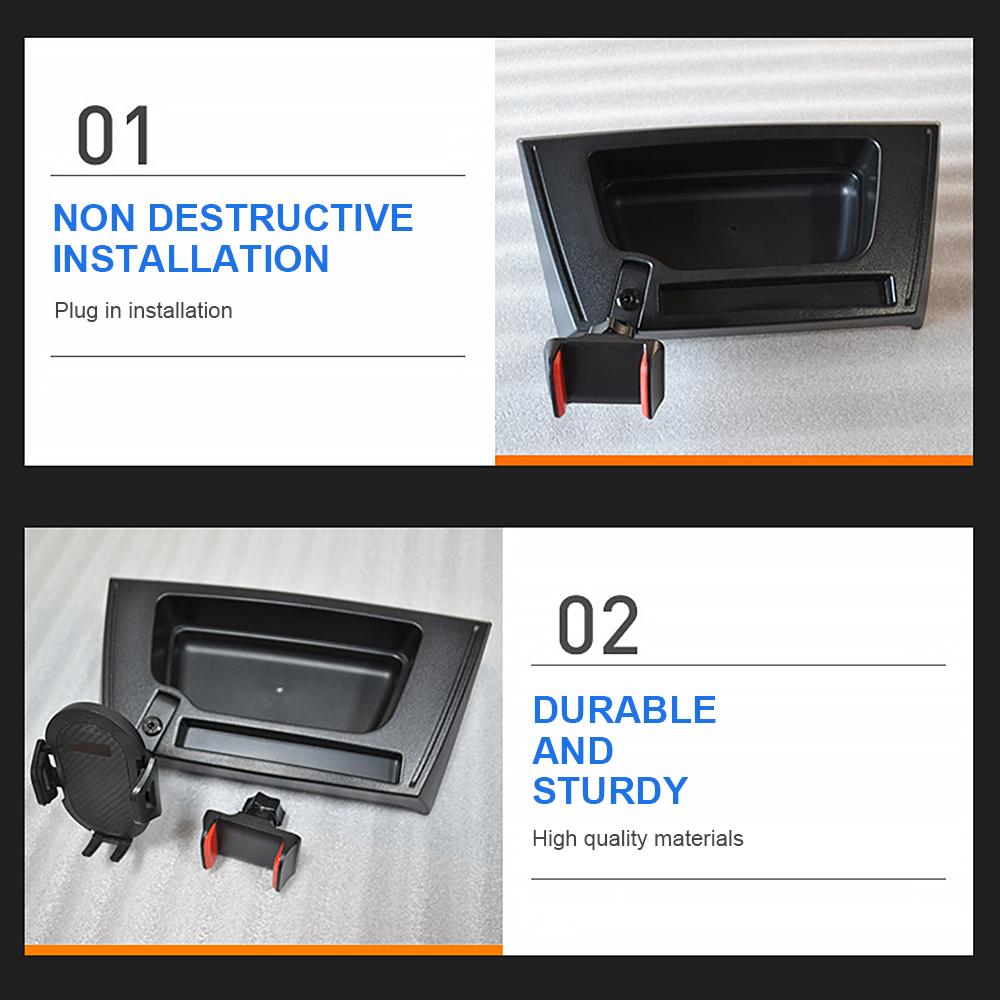 01

NON DESTRUCTIVE INSTALLATION

Plug in installation

02

DURABLE AND STURDY

High quality materials