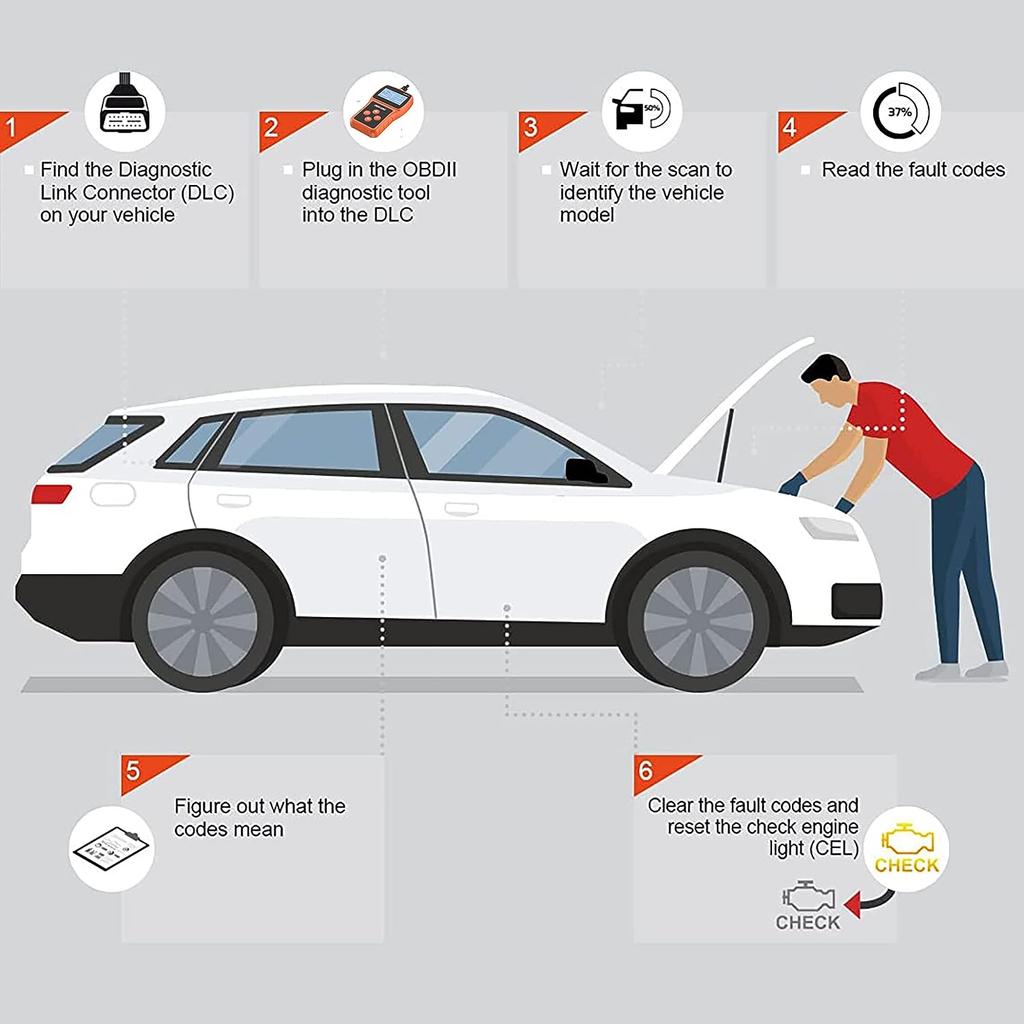 1

Find the Diagnostic Link Connector (DLC) on your vehicle

2

Plug in the OBDII diagnostic tool into the DLC

3

50%

Wait for the scan to identify the vehicle model

4

37%

Read the fault codes

5

Figure out what the codes mean

6

Clear the fault codes and reset the check engine light (CEL)

CHECK

CHECK