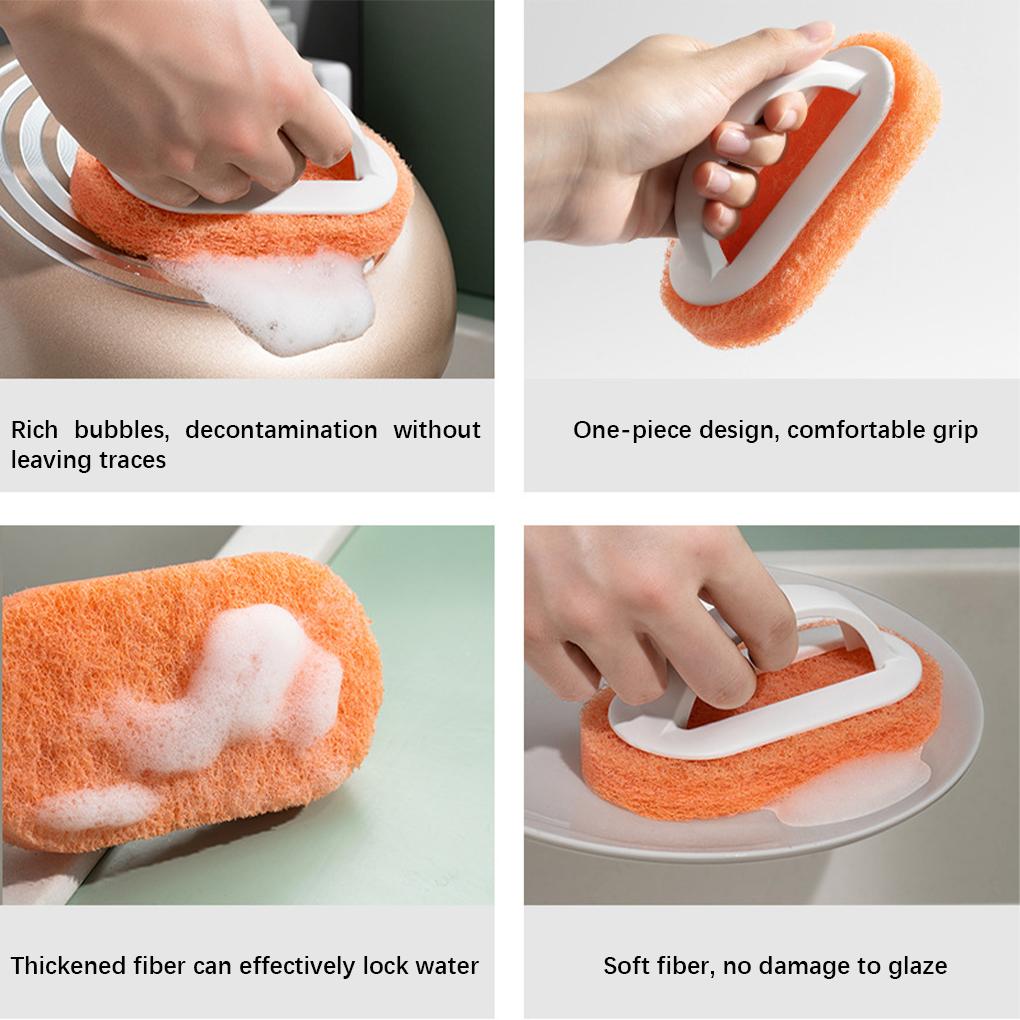 Rich bubbles, decontamination without leaving traces

One-piece design, comfortable grip

Thickened fiber can effectively lock water

Soft fiber, no damage to glaze