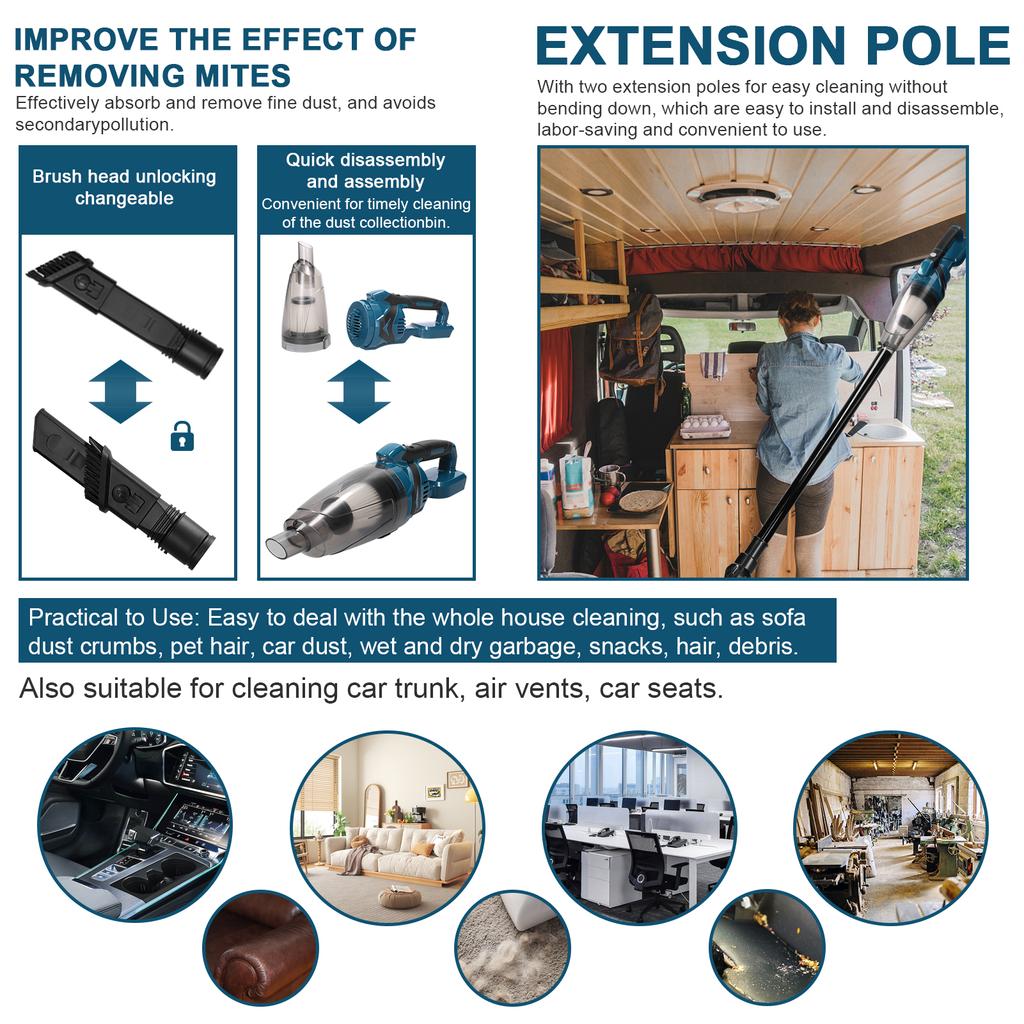 IMPROVE THE EFFECT OF REMOVING MITES
Effectively absorb and remove fine dust, and avoids secondarypollution.

Brush head unlocking changeable

Quick disassembly and assembly
Convenient for timely cleaning of the dust collectionbin.

EXTENSION POLE
With two extension poles for easy cleaning without bending down, which are easy to install and disassemble, labor-saving and convenient to use.

Practical to Use: Easy to deal with the whole house cleaning, such as sofa dust crumbs, pet hair, car dust, wet and dry garbage, snacks, hair, debris.

Also suitable for cleaning car trunk, air vents, car seats.