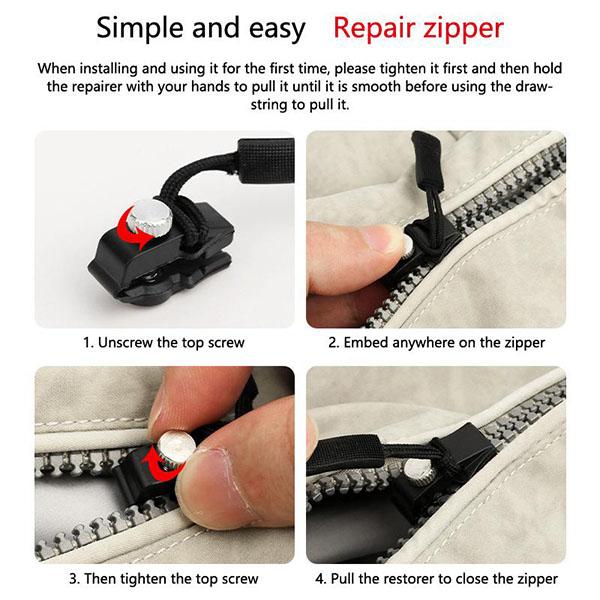 Simple and easy Repair zipper

When installing and using it for the first time, please tighten it first and then hold the repairer with your hands to pull it until it is smooth before using the drawstring to pull it.

1. Unscrew the top screw

2. Embed anywhere on the zipper

3. Then tighten the top screw

4. Pull the restorer to close the zipper