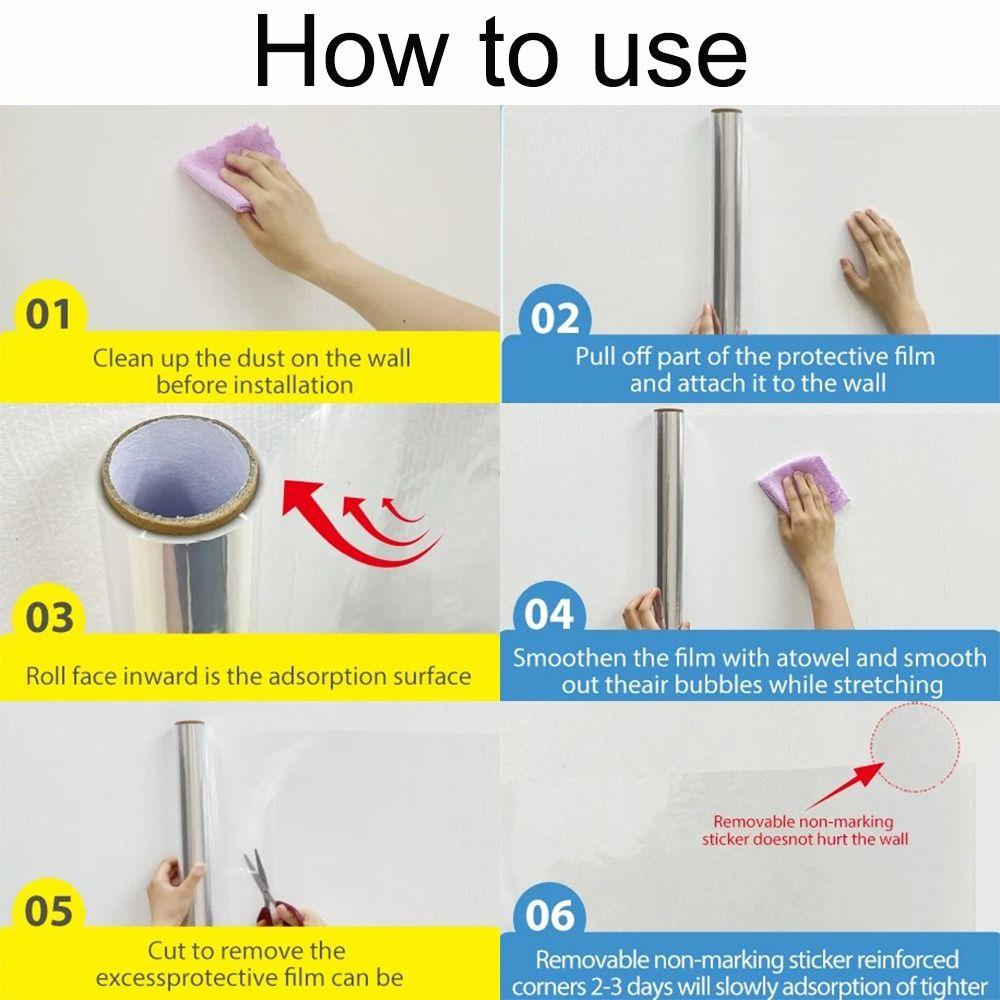 How to use

01
Clean up the dust on the wall before installation

02
Pull off part of the protective film and attach it to the wall

03
Roll face inward is the adsorption surface

04
Smoothen the film with atowel and smooth out theair bubbles while stretching

05
Cut to remove the excessprotective film can be

Removable non-marking sticker doesnot hurt the wall

06
Removable non-marking sticker reinforced corners 2-3 days will slowly adsorption of tighter