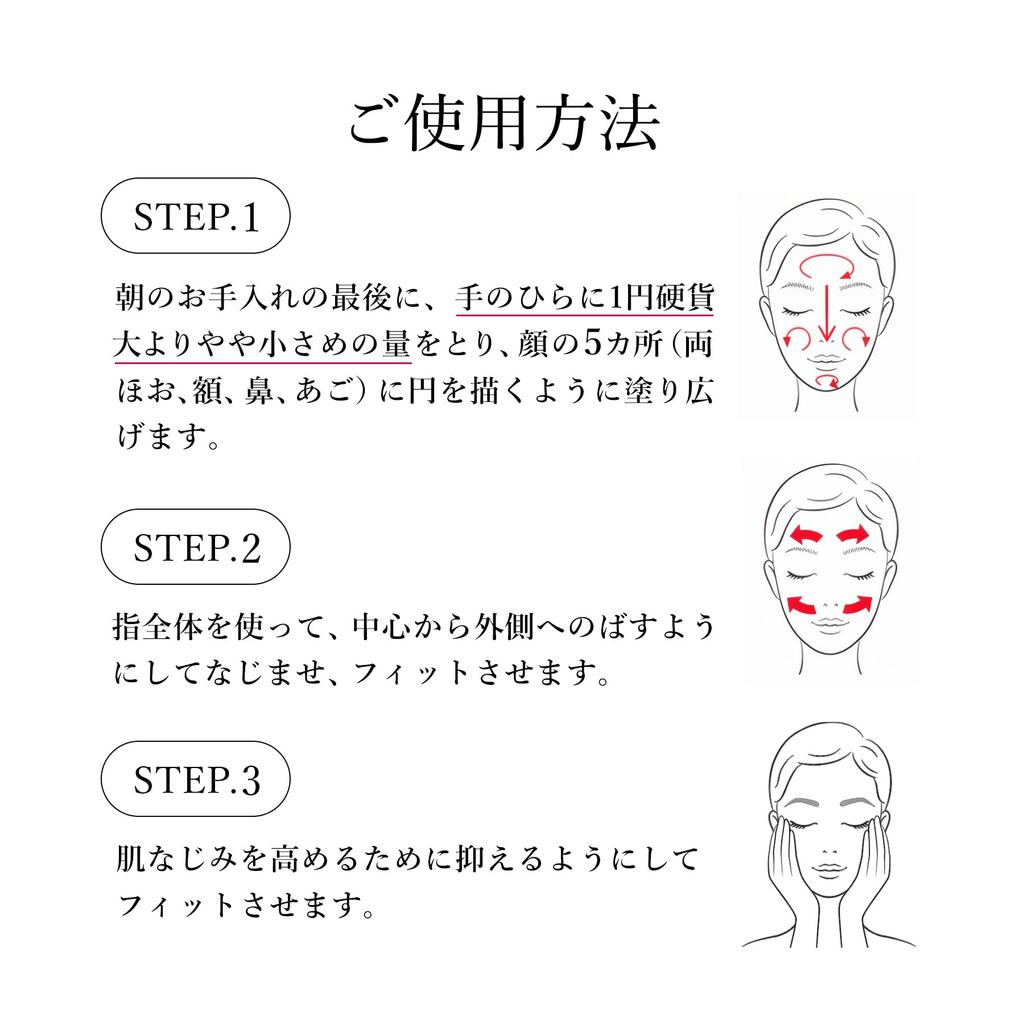 ご使用方法

STEP.1

朝のお手入れの最後に、手のひらに1円硬貨大よりやや小さめの量をとり、顔の5カ所（両ほお、額、鼻、あご）に円を描くように塗り広げます。

STEP.2

指全体を使って、中心から外側へのばすようにしてなじませ、フィットさせます。

STEP.3

肌なじみを高めるために抑えるようにしてフィットさせます。