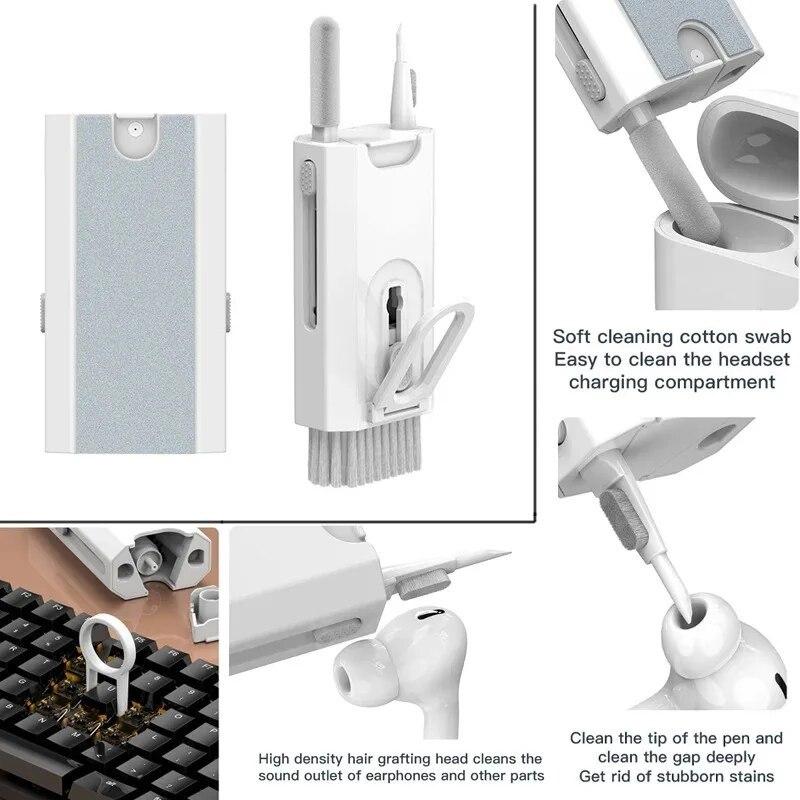 Soft cleaning cotton swab
Easy to clean the headset
charging compartment

High density hair grafting head cleans the sound outlet of earphones and other parts

Clean the tip of the pen and
clean the gap deeply
Get rid of stubborn stains