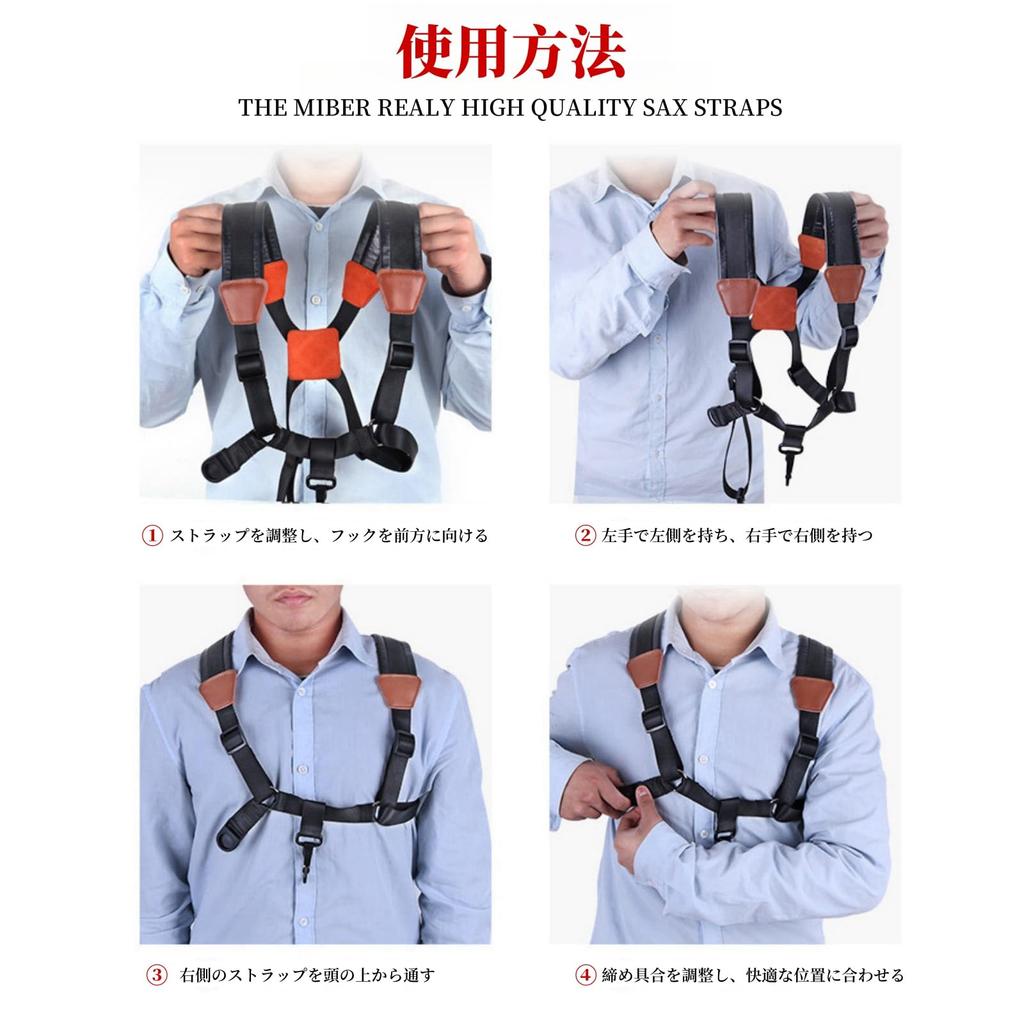 使用方法

THE MIBER REALY HIGH QUALITY SAX STRAPS

① ストラップを調整し、フックを前方に向ける

② 左手で左側を持ち、右手で右側を持つ

③ 右側のストラップを頭の上から通す

④ 締め具合を調整し、快適な位置に合わせる