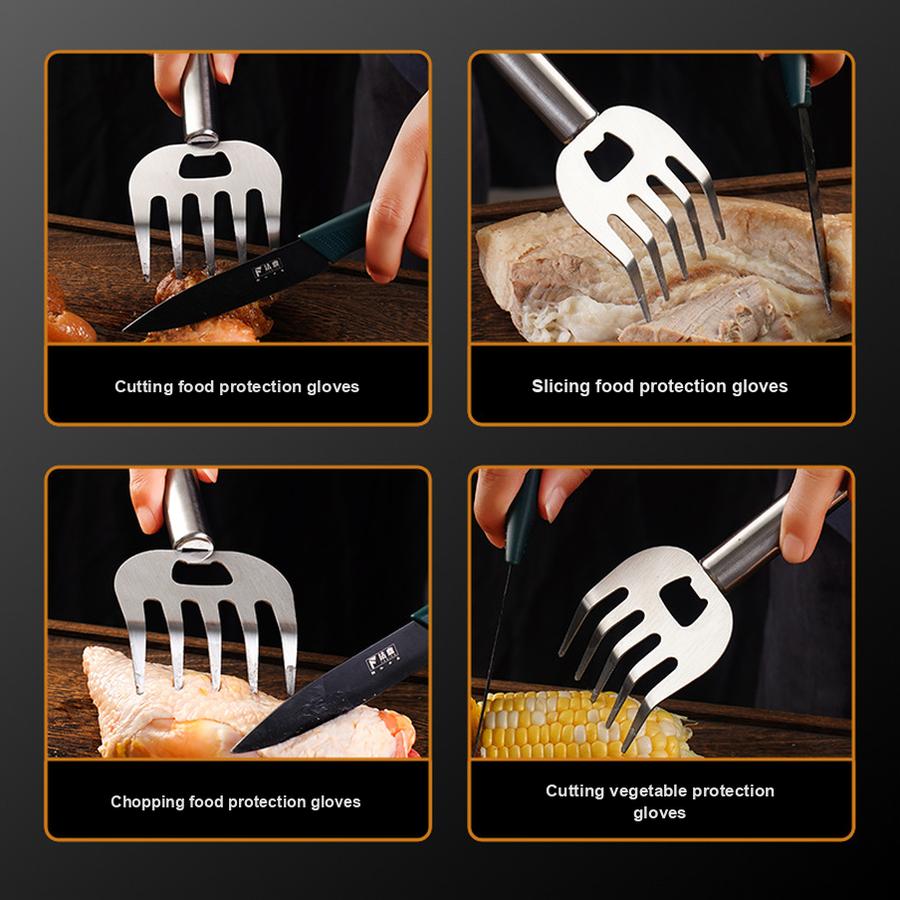 Cutting food protection gloves

Slicing food protection gloves

Chopping food protection gloves

Cutting vegetable protection gloves