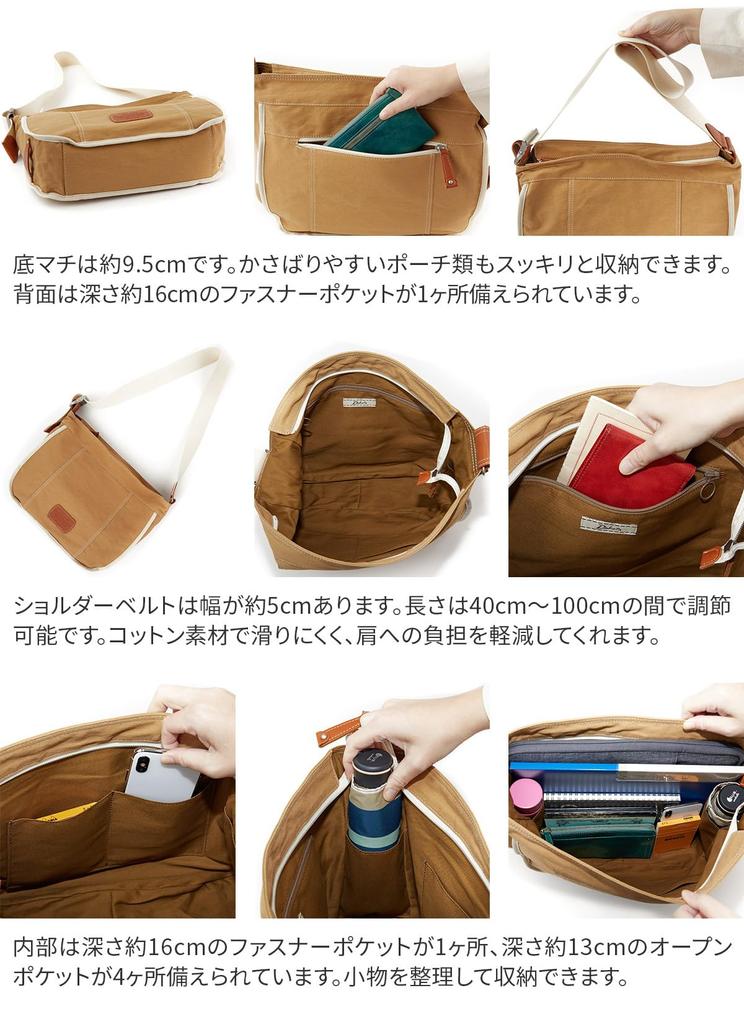 底マチは約9.5cmです。かさばりやすいポーチ類もスッキリと収納できます。背面は深さ約16cmのファスナーポケットが1ヶ所備えられています。

ショルダーベルトは幅が約5cmあります。長さは40cm～100cmの間で調節可能です。コットン素材で滑りにくく、肩への負担を軽減してくれます。

内部は深さ約16cmのファスナーポケットが1ヶ所、深さ約13cmのオープンポケットが4ヶ所備えられています。小物を整理して収納できます。