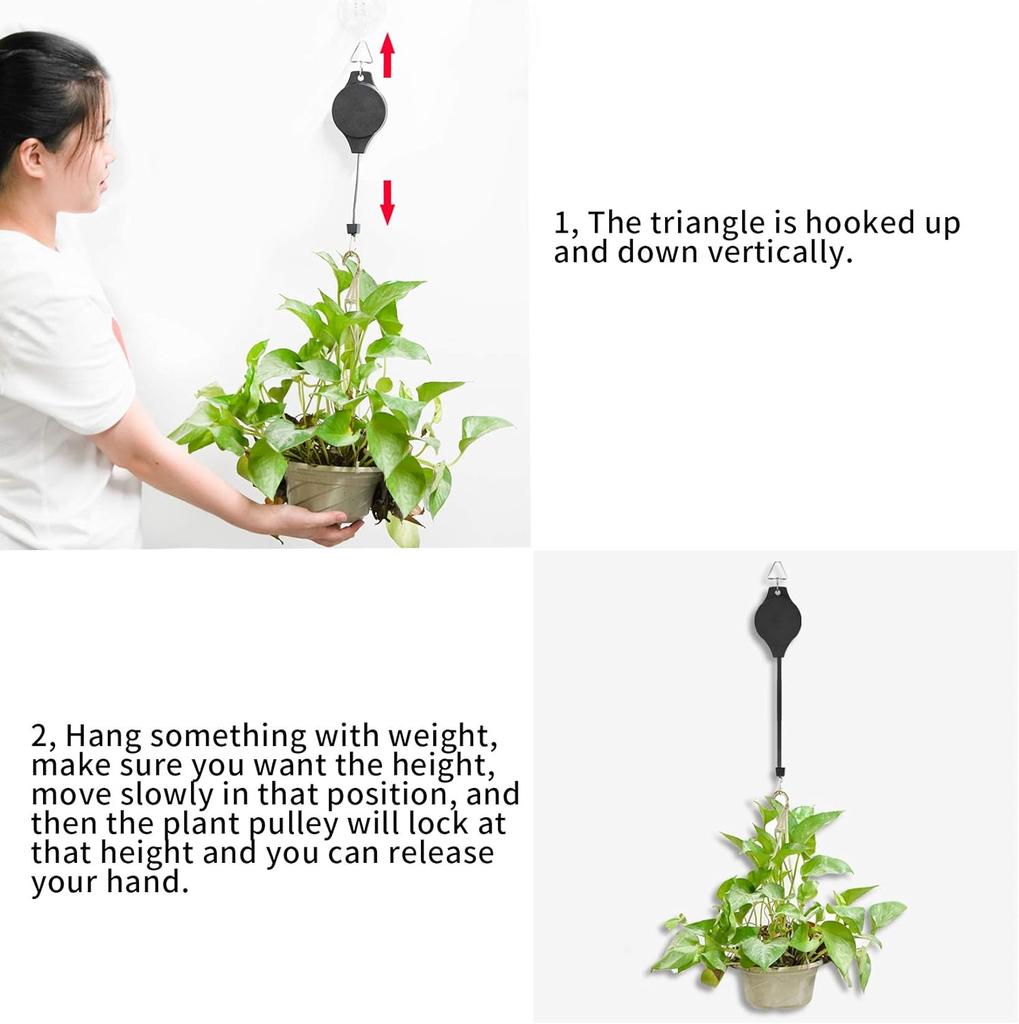 1, The triangle is hooked up and down vertically.

2, Hang something with weight, make sure you want the height, move slowly in that position, and then the plant pulley will lock at that height and you can release your hand.